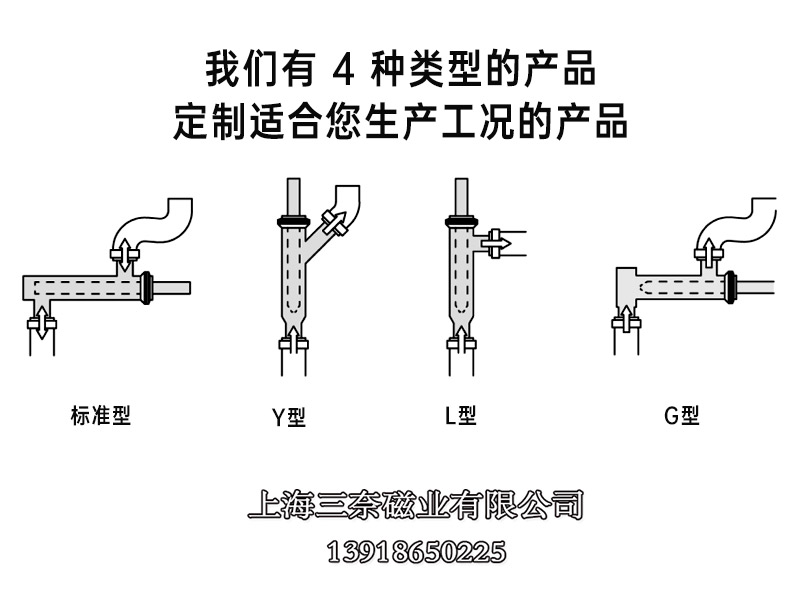 我们有 4 种类型的产品
定制适合您生产工况的产品

标准型

Y型

L型

G型

上海三奈磁业有限公司
13918650225